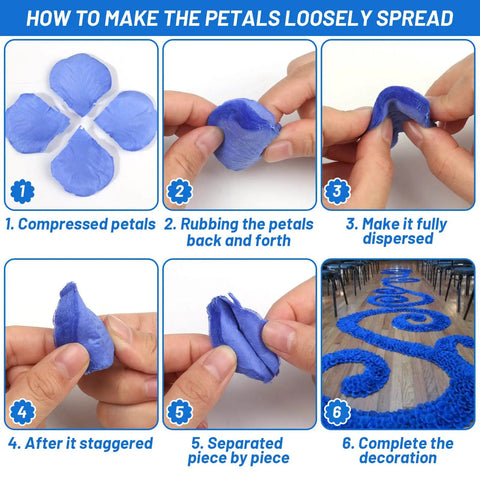 HOW TO MAKE THE PETALS LOOSELY SPREAD

1

1. Compressed petals

2

2. Rubbing the petals back and forth

3

3. Make it fully dispersed

4

4. After it staggered

5

5. Separated piece by piece

6

6. Complete the decoration