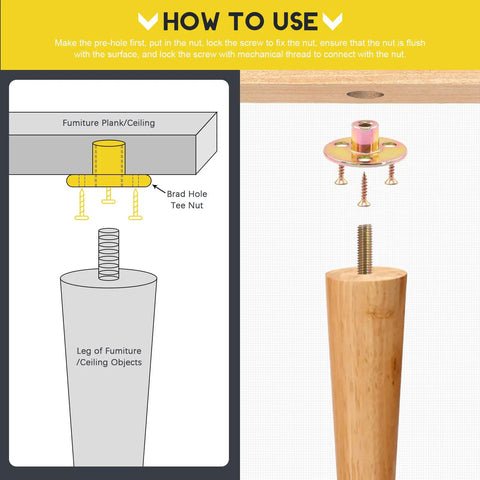 HOW TO USE

Make the pre-hole first, put in the nut, lock the screw to fix the nut, ensure that the nut is flush with the surface, and lock the screw with mechanical thread to connect with the nut.

Furniture Plank/Ceiling

Brad Hole Tee Nut

Leg of Furniture /Ceiling Objects