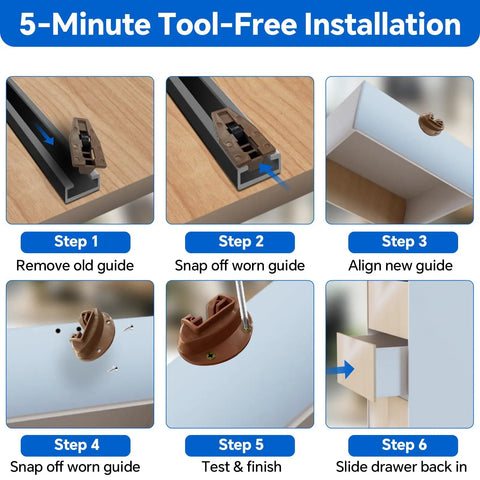 5-Minute Tool-Free Installation

Step 1
Remove old guide

Step 2
Snap off worn guide

Step 3
Align new guide

Step 4
Snap off worn guide

Step 5
Test & finish

Step 6
Slide drawer back in