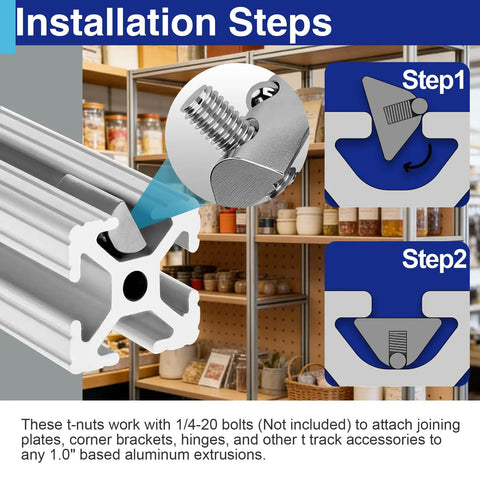 Installation Steps

Step1

Step2

These t-nuts work with 1/4-20 bolts (Not included) to attach joining plates, corner brackets, hinges, and other t track accessories to any 1.0" based aluminum extrusions.