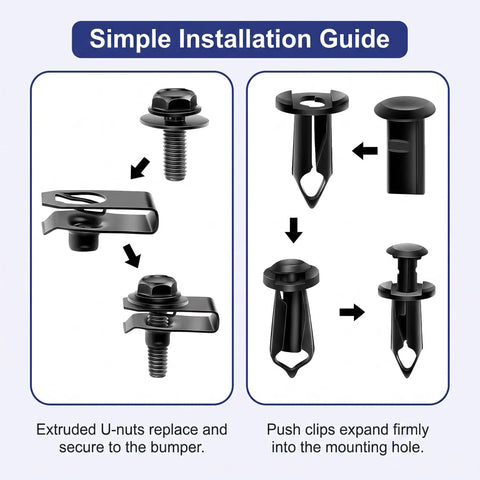 Simple Installation Guide

Extruded U-nuts replace and secure to the bumper.

Push clips expand firmly into the mounting hole.