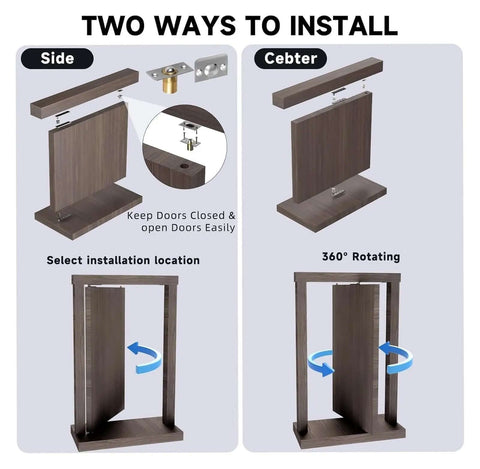 TWO WAYS TO INSTALL

Side

Keep Doors Closed & open Doors Easily

Select installation location

Cebter

360° Rotating