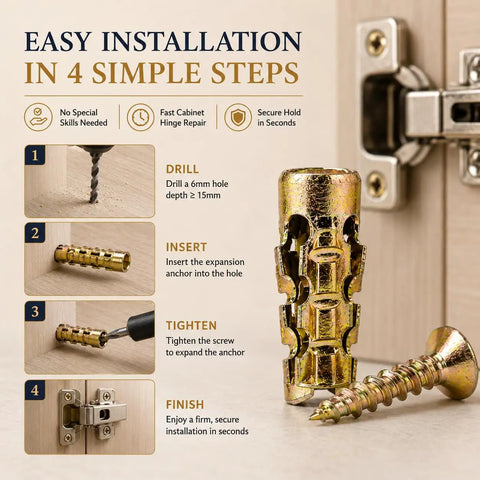 EASY INSTALLATION
IN 4 SIMPLE STEPS

No Special Skills Needed

Fast Cabinet Hinge Repair

Secure Hold in Seconds

1

DRILL
Drill a 6mm hole depth ≥ 15mm

2

INSERT
Insert the expansion anchor into the hole

3

TIGHTEN
Tighten the screw to expand the anchor

4

FINISH
Enjoy a firm, secure installation in seconds