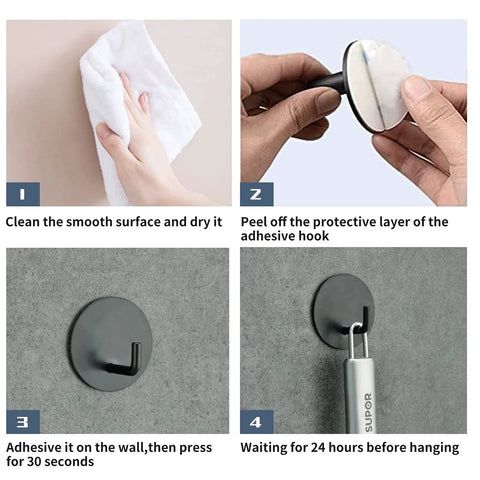 1

Clean the smooth surface and dry it

2

Peel off the protective layer of the adhesive hook

3

Adhesive it on the wall,then press for 30 seconds

4

SUPOR

Waiting for 24 hours before hanging