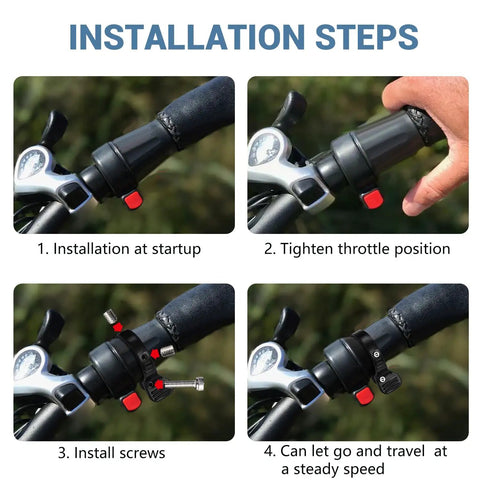 INSTALLATION STEPS

1. Installation at startup

2. Tighten throttle position

3. Install screws

4. Can let go and travel at a steady speed