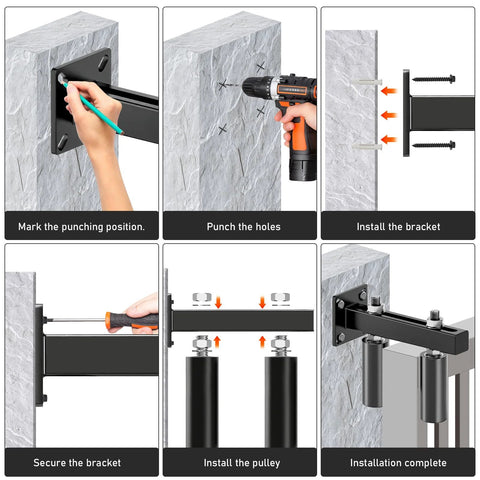 Mark the punching position.

Punch the holes

Install the bracket

Secure the bracket

Install the pulley

Installation complete