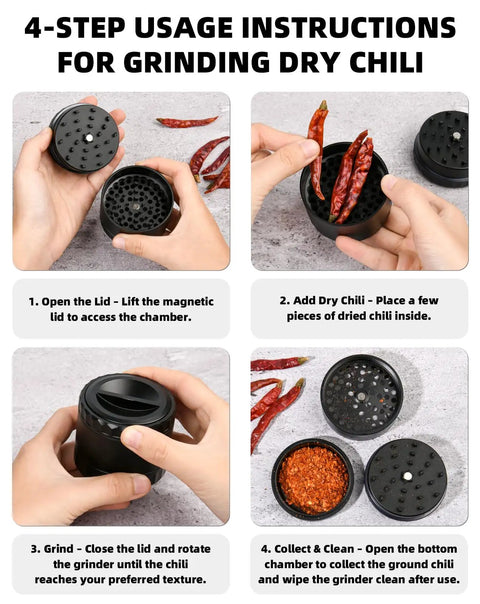 4-STEP USAGE INSTRUCTIONS FOR GRINDING DRY CHILI

1. Open the Lid - Lift the magnetic lid to access the chamber.

2. Add Dry Chili - Place a few pieces of dried chili inside.

3. Grind - Close the lid and rotate the grinder until the chili reaches your preferred texture.

4. Collect & Clean - Open the bottom chamber to collect the ground chili and wipe the grinder clean after use.