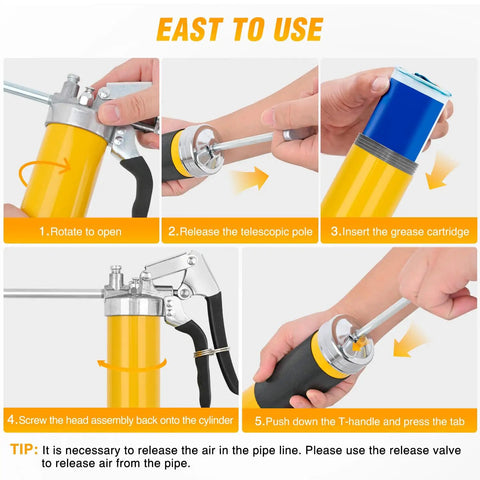 EAST TO USE

1.Rotate to open

2.Release the telescopic pole

3.Insert the grease cartridge

4.Screw the head assembly back onto the cylinder

5.Push down the T-handle and press the tab

TIP: It is necessary to release the air in the pipe line. Please use the release valve to release air from the pipe.