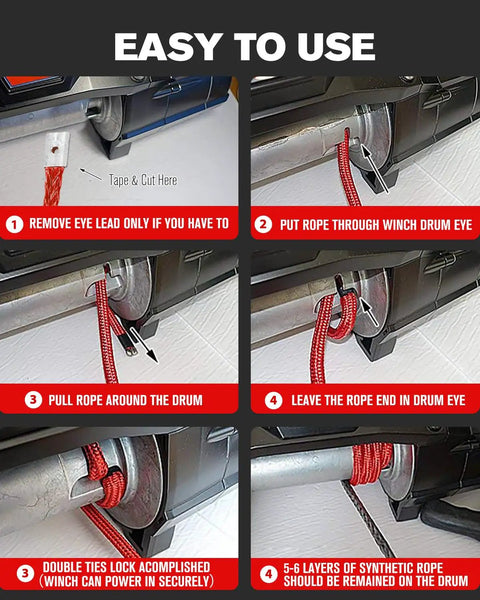 EASY TO USE

Tape & Cut Here

1 REMOVE EYE LEAD ONLY IF YOU HAVE TO

2 PUT ROPE THROUGH WINCH DRUM EYE

3 PULL ROPE AROUND THE DRUM

4 LEAVE THE ROPE END IN DRUM EYE

3 DOUBLE TIES LOCK ACOMPLISHED (WINCH CAN POWER IN SECURELY)

4 5-6 LAYERS OF SYNTHETIC ROPE SHOULD BE REMAINED ON THE DRUM