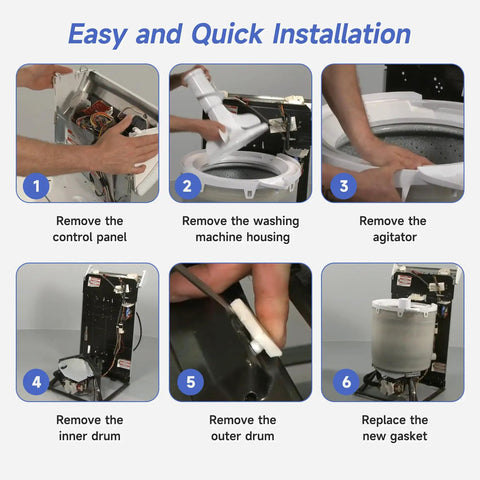 Easy and Quick Installation

1

Remove the control panel

2

Remove the washing machine housing

3

Remove the agitator

4

Remove the inner drum

5

Remove the outer drum

6

Replace the new gasket