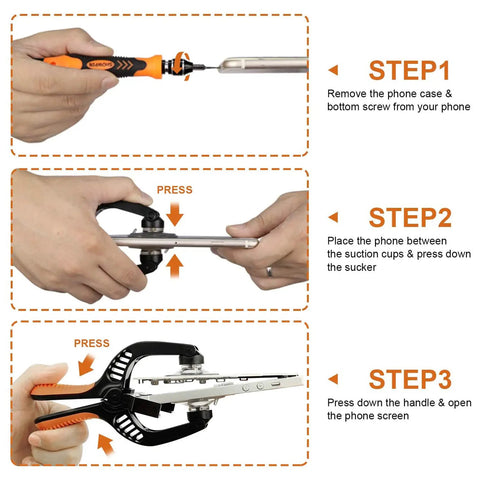 STEP1
Remove the phone case & bottom screw from your phone

PRESS

STEP2
Place the phone between the suction cups & press down the sucker

PRESS

STEP3
Press down the handle & open the phone screen