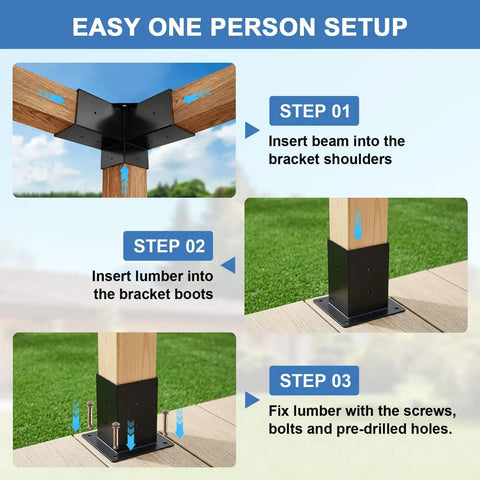 EASY ONE PERSON SETUP

STEP 01

Insert beam into the bracket shoulders

STEP 02

Insert lumber into the bracket boots

STEP 03

Fix lumber with the screws, bolts and pre-drilled holes.