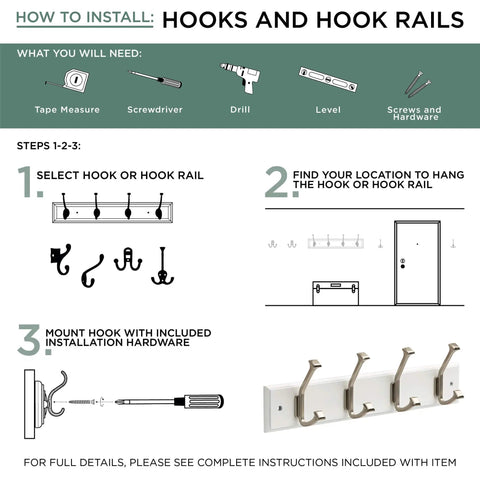 HOW TO INSTALL: HOOKS AND HOOK RAILS

WHAT YOU WILL NEED:

Tape Measure
Screwdriver
Drill
Level
Screws and Hardware

STEPS 1-2-3:

1. SELECT HOOK OR HOOK RAIL

2. FIND YOUR LOCATION TO HANG THE HOOK OR HOOK RAIL

3. MOUNT HOOK WITH INCLUDED INSTALLATION HARDWARE

FOR FULL DETAILS, PLEASE SEE COMPLETE INSTRUCTIONS INCLUDED WITH ITEM