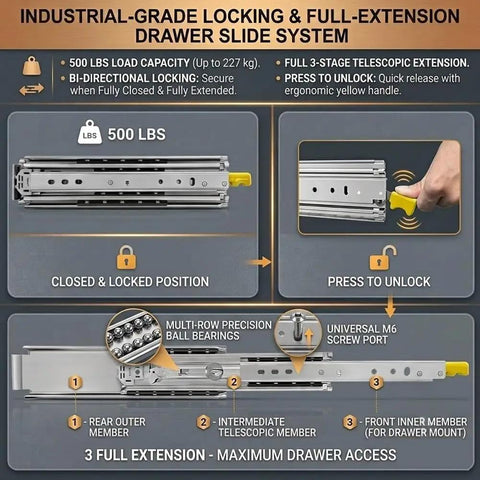 INDUSTRIAL-GRADE LOCKING & FULL-EXTENSION DRAWER SLIDE SYSTEM

• 500 LBS LOAD CAPACITY (Up to 227 kg).
• BI-DIRECTIONAL LOCKING: Secure when Fully Closed & Fully Extended.
• FULL 3-STAGE TELESCOPIC EXTENSION.
• PRESS TO UNLOCK: Quick release with ergonomic yellow handle.

LBS 500 LBS

CLOSED & LOCKED POSITION

PRESS TO UNLOCK

MULTI-ROW PRECISION BALL BEARINGS

UNIVERSAL M6 SCREW PORT

1
2
3

1 - REAR OUTER MEMBER

2 - INTERMEDIATE TELESCOPIC MEMBER

3 - FRONT INNER MEMBER (FOR DRAWER MOUNT)

3 FULL EXTENSION - MAXIMUM DRAWER ACCESS