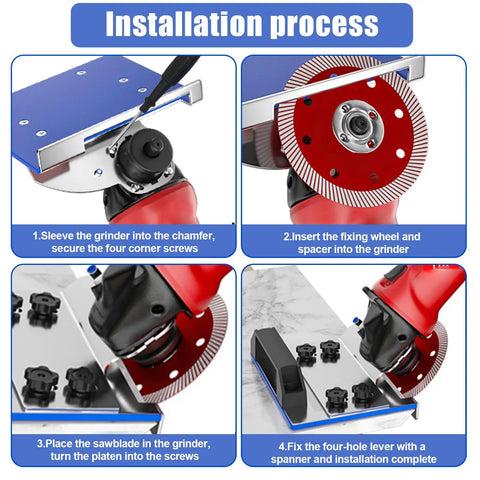 Installation process

1.Sleeve the grinder into the chamfer, secure the four corner screws

2.Insert the fixing wheel and spacer into the grinder

3.Place the sawblade in the grinder, turn the platen into the screws

4.Fix the four-hole lever with a spanner and installation complete