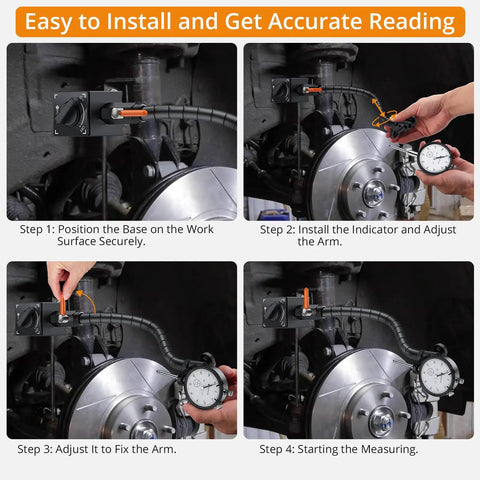 Easy to Install and Get Accurate Reading

Step 1: Position the Base on the Work Surface Securely.

Step 2: Install the Indicator and Adjust the Arm.

Step 3: Adjust It to Fix the Arm.

Step 4: Starting the Measuring.