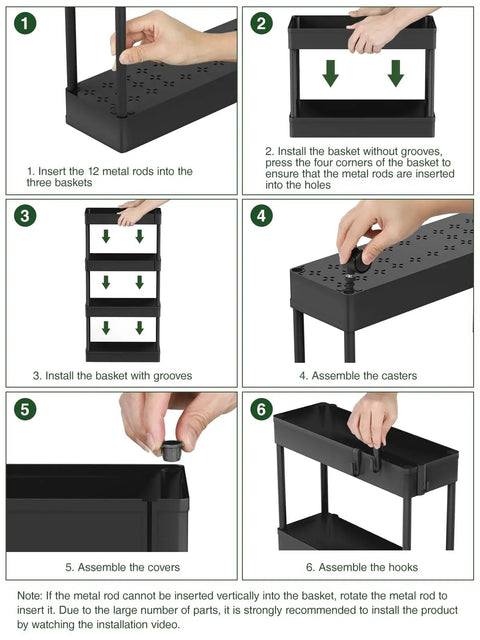 1

1. Insert the 12 metal rods into the three baskets

2

2. Install the basket without grooves, press the four corners of the basket to ensure that the metal rods are inserted into the holes

3

3. Install the basket with grooves

4

4. Assemble the casters

5

5. Assemble the covers

6

6. Assemble the hooks

Note: If the metal rod cannot be inserted vertically into the basket, rotate the metal rod to insert it. Due to the large number of parts, it is strongly recommended to install the product by watching the installation video.