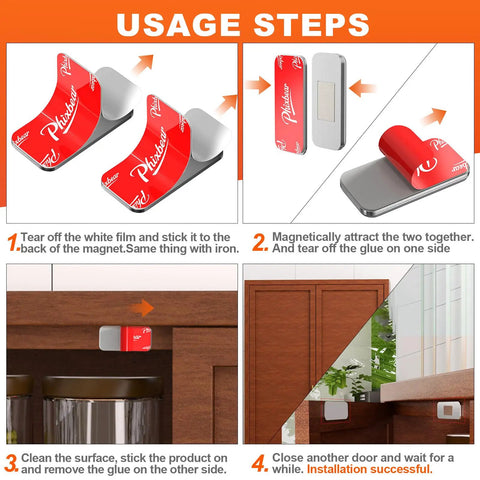 USAGE STEPS

Phixbear

Phixbear

Phixbear

1. Tear off the white film and stick it to the back of the magnet.Same thing with iron.

2. Magnetically attract the two together. And tear off the glue on one side

3. Clean the surface, stick the product on and remove the glue on the other side.

4. Close another door and wait for a while. Installation successful.