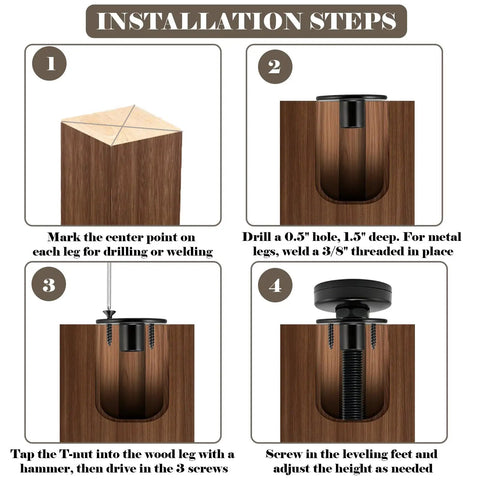 INSTALLATION STEPS

1

Mark the center point on each leg for drilling or welding

2

Drill a 0.5" hole, 1.5" deep. For metal legs, weld a 3/8" threaded in place

3

Tap the T-nut into the wood leg with a hammer, then drive in the 3 screws

4

Screw in the leveling feet and adjust the height as needed