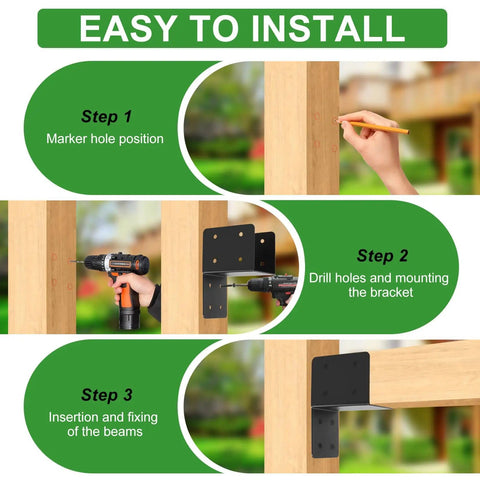 EASY TO INSTALL

Step 1
Marker hole position

Step 2
Drill holes and mounting the bracket

Step 3
Insertion and fixing of the beams