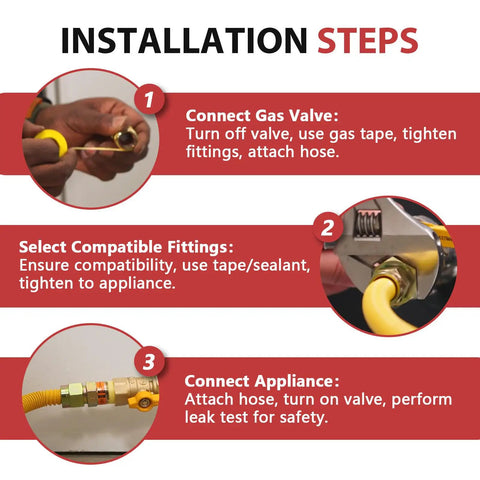 INSTALLATION STEPS

1

Connect Gas Valve:
Turn off valve, use gas tape, tighten fittings, attach hose.

2

Select Compatible Fittings:
Ensure compatibility, use tape/sealant, tighten to appliance.

3

Connect Appliance:
Attach hose, turn on valve, perform leak test for safety.