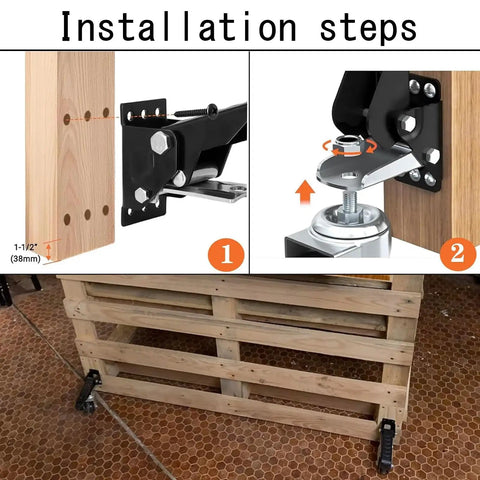 Installation steps

1-1/2"
(38mm)

1

2