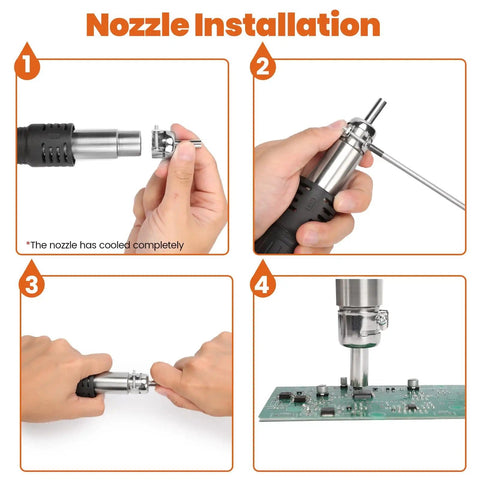 Nozzle Installation

1

*The nozzle has cooled completely

2

3

4