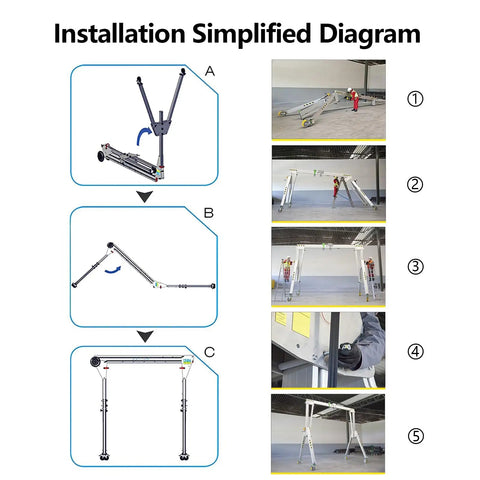 Installation Simplified Diagram

A

B

C

①

②

③

④

⑤