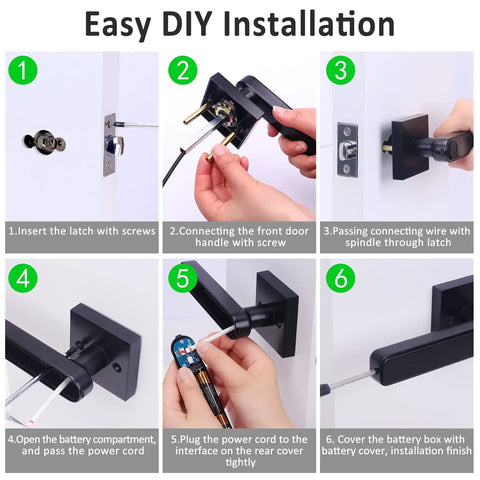 Easy DIY Installation

1

1.Insert the latch with screws

2

2.Connecting the front door handle with screw

3

3.Passing connecting wire with spindle through latch

4

4.Open the battery compartment, and pass the power cord

5

5.Plug the power cord to the interface on the rear cover tightly

6

6. Cover the battery box with battery cover, installation finish