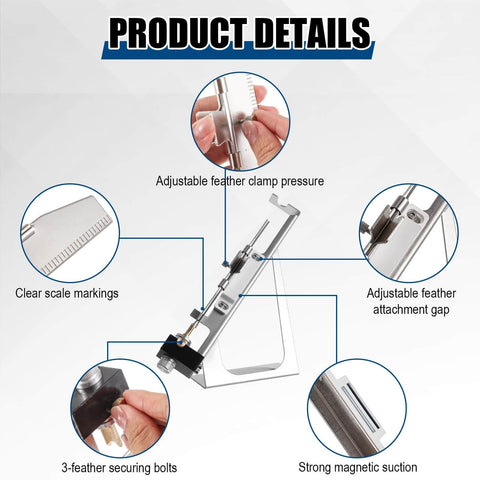 PRODUCT DETAILS

Adjustable feather clamp pressure

Clear scale markings

Adjustable feather attachment gap

3-feather securing bolts

Strong magnetic suction