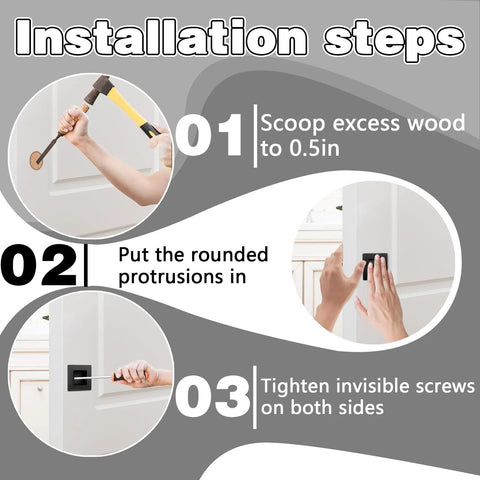 Installation steps

01 Scoop excess wood to 0.5in

02 Put the rounded protrusions in

03 Tighten invisible screws on both sides