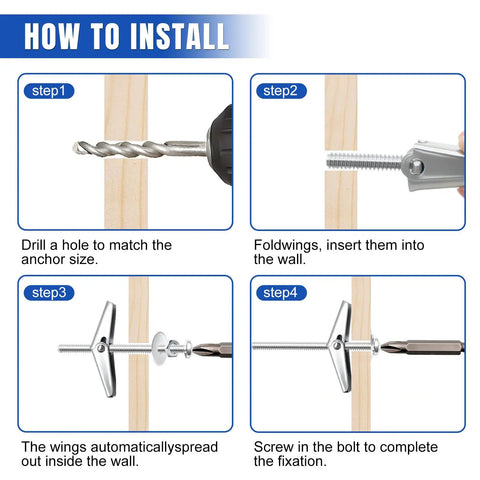 HOW TO INSTALL

step1

Drill a hole to match the anchor size.

step2

Foldwings, insert them into the wall.

step3

The wings automaticallyspread out inside the wall.

step4

Screw in the bolt to complete the fixation.