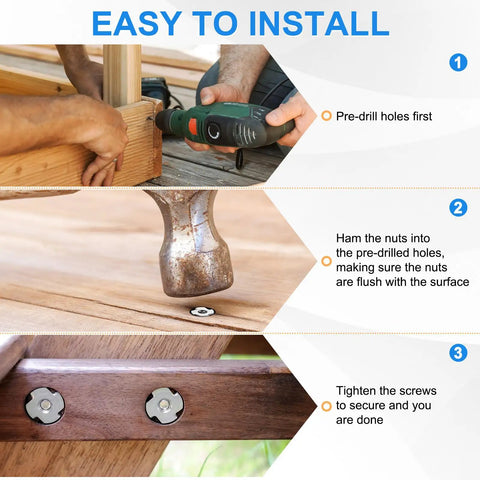 EASY TO INSTALL

1

Pre-drill holes first

2

Ham the nuts into the pre-drilled holes, making sure the nuts are flush with the surface

3

Tighten the screws to secure and you are done