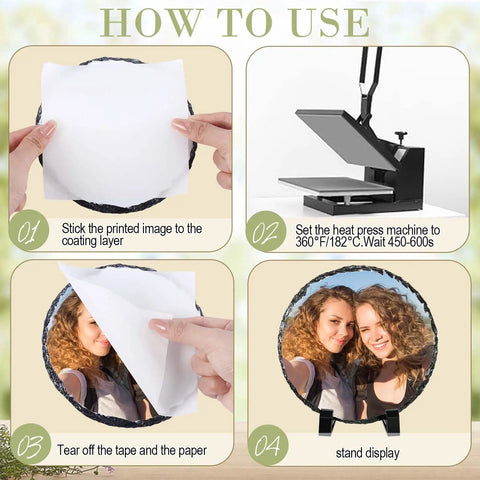 HOW TO USE

01 Stick the printed image to the coating layer

02 Set the heat press machine to 360°F/182°C.Wait 450-600s

03 Tear off the tape and the paper

04 stand display