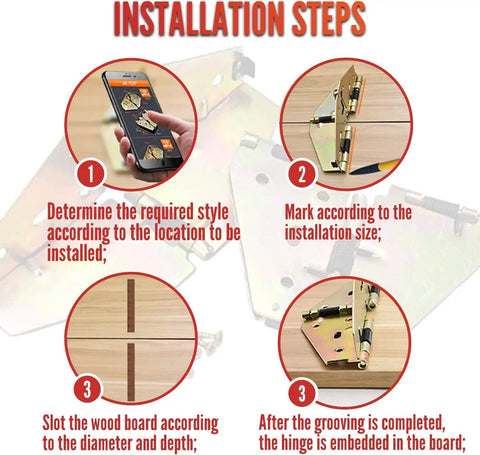 INSTALLATION STEPS

1

Determine the required style according to the location to be installed;

2

Mark according to the installation size;

3

Slot the wood board according to the diameter and depth;

3

After the grooving is completed, the hinge is embedded in the board;