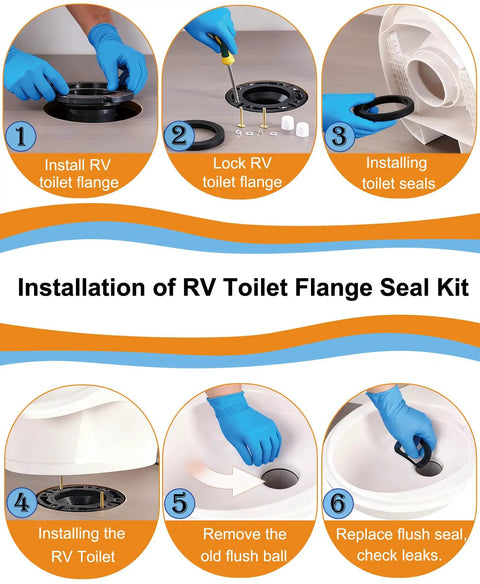 1
Install RV toilet flange

2
Lock RV toilet flange

3
Installing toilet seals

Installation of RV Toilet Flange Seal Kit

4
Installing the RV Toilet

5
Remove the old flush ball

6
Replace flush seal, check leaks.