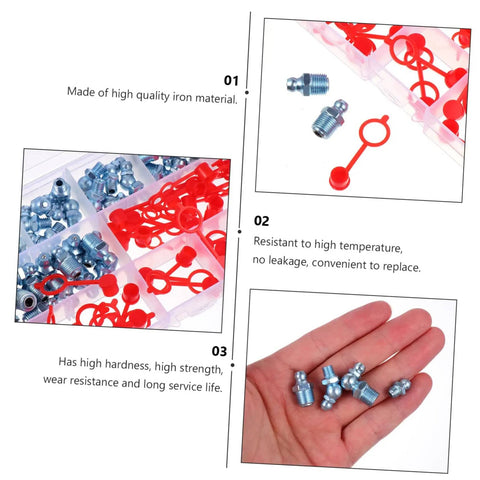 01
Made of high quality iron material.

02
Resistant to high temperature, no leakage, convenient to replace.

03
Has high hardness, high strength, wear resistance and long service life.