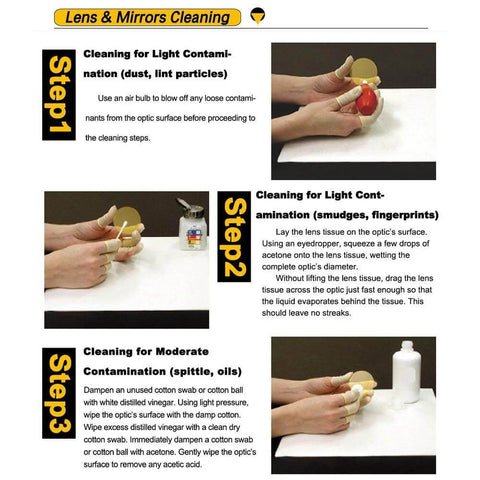 Lens & Mirrors Cleaning

Step1

Cleaning for Light Contamination (dust, lint particles)

Use an air bulb to blow off any loose contaminants from the optic surface before proceeding to the cleaning steps.

Step2

Cleaning for Light Contamination (smudges, fingerprints)

Lay the lens tissue on the optic's surface. Using an eyedropper, squeeze a few drops of acetone onto the lens tissue, wetting the complete optic's diameter.

Without lifting the lens tissue, drag the lens tissue across the optic just fast enough so that the liquid evaporates behind the tissue. This should leave no streaks.

Step3

Cleaning for Moderate Contamination (spittle, oils)

Dampen an unused cotton swab or cotton ball with white distilled vinegar. Using light pressure, wipe the optic's surface with the damp cotton. Wipe excess distilled vinegar with a clean dry cotton swab. Immediately dampen a cotton swab or cotton ball with acetone. Gently wipe the optic's surface to remove any acetic acid.