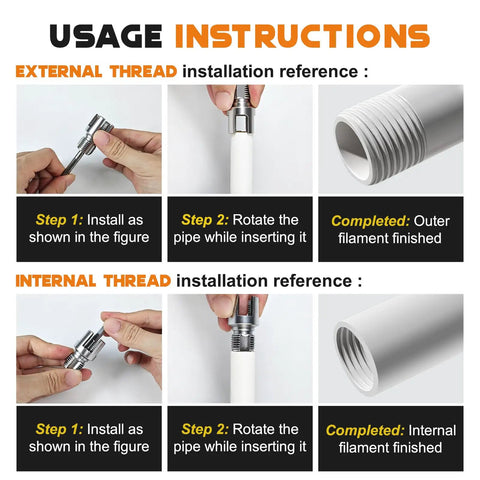 USAGE INSTRUCTIONS

EXTERNAL THREAD installation reference :

Step 1: Install as shown in the figure

Step 2: Rotate the pipe while inserting it

Completed: Outer filament finished

INTERNAL THREAD installation reference :

Step 1: Install as shown in the figure

Step 2: Rotate the pipe while inserting it

Completed: Internal filament finished