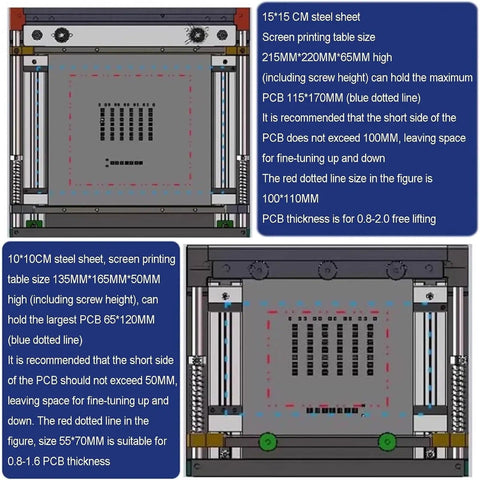 15*15 CM steel sheet
Screen printing table size 215MM*220MM*65MM high (including screw height) can hold the maximum PCB 115*170MM (blue dotted line)
It is recommended that the short side of the PCB does not exceed 100MM, leaving space for fine-tuning up and down
The red dotted line size in the figure is 100*110MM
PCB thickness is for 0.8-2.0 free lifting

10*10CM steel sheet, screen printing table size 135MM*165MM*50MM high (including screw height), can hold the largest PCB 65*120MM (blue dotted line)
It is recommended that the short side of the PCB should not exceed 50MM, leaving space for fine-tuning up and down. The red dotted line in the figure, size 55*70MM is suitable for 0.8-1.6 PCB thickness