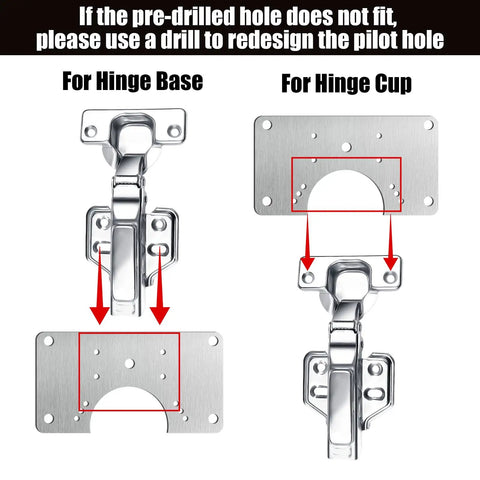 If the pre-drilled hole does not fit, please use a drill to redesign the pilot hole

For Hinge Base

For Hinge Cup