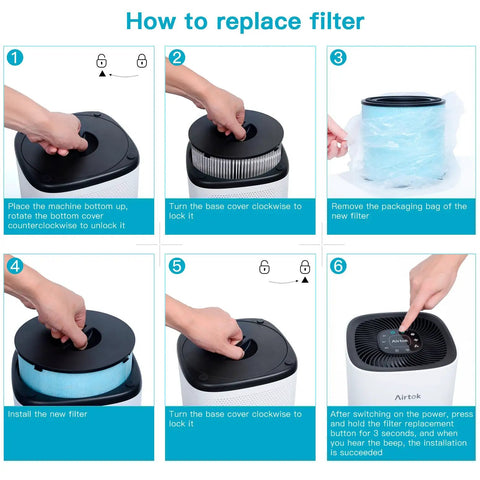 How to replace filter

1

Place the machine bottom up, rotate the bottom cover counterclockwise to unlock it

2

Turn the base cover clockwise to lock it

3

Remove the packaging bag of the new filter

4

Install the new filter

5

Turn the base cover clockwise to lock it

6

Airtok

Airtok

After switching on the power, press and hold the filter replacement button for 3 seconds, and when you hear the beep, the installation is succeeded