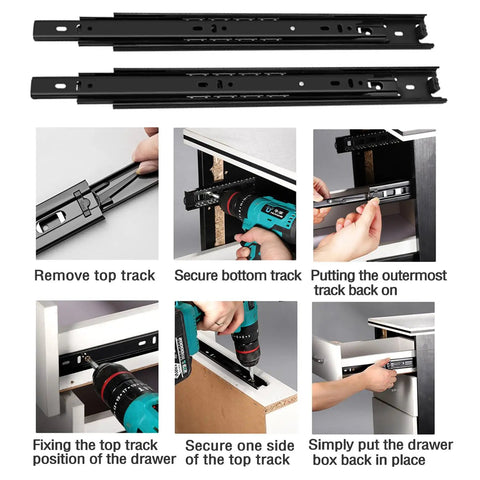 Remove top track

Secure bottom track

Putting the outermost track back on

Fixing the top track position of the drawer

Secure one side of the top track

Simply put the drawer box back in place