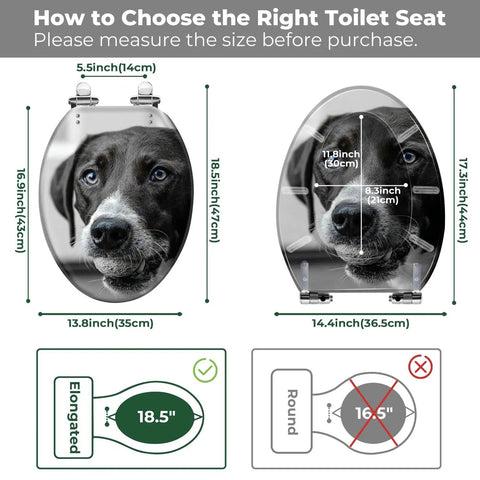 How to Choose the Right Toilet Seat
Please measure the size before purchase.

5.5inch(14cm)
16.9inch(43cm)
18.5inch(47cm)
13.8inch(35cm)

11.8inch (30cm)
8.3inch (21cm)
17.3inch(44cm)
14.4inch(36.5cm)

Elongated
18.5"

Round
16.5"