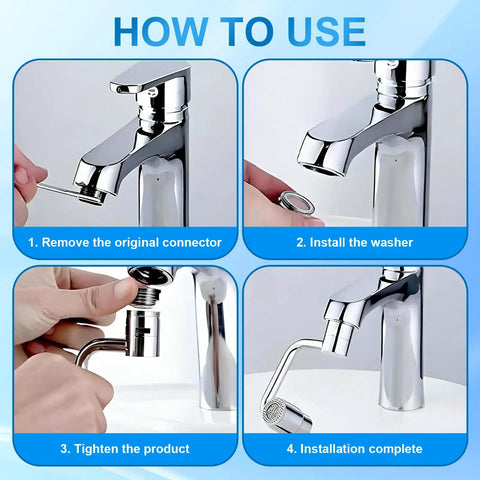 HOW TO USE

1. Remove the original connector

2. Install the washer

3. Tighten the product

4. Installation complete