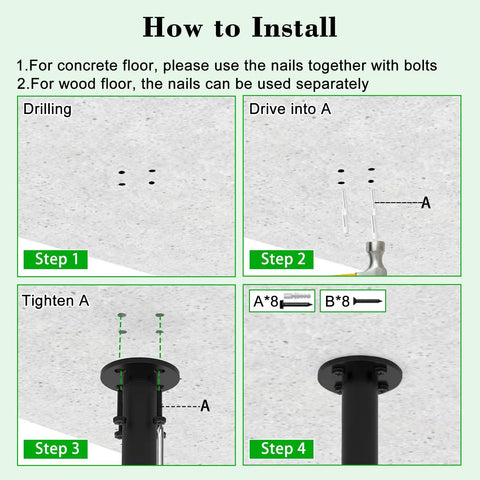 How to Install

1.For concrete floor, please use the nails together with bolts
2.For wood floor, the nails can be used separately

Drilling

Step 1

Drive into A

A

Step 2

Tighten A

A

Step 3

A*8

B*8

Step 4