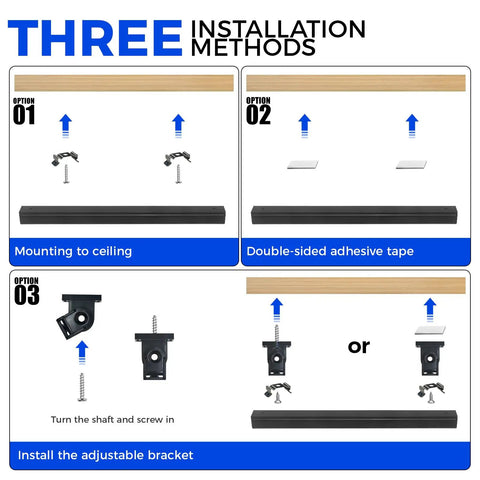 THREE INSTALLATION METHODS

OPTION 01

Mounting to ceiling

OPTION 02

Double-sided adhesive tape

OPTION 03

Turn the shaft and screw in

or

Install the adjustable bracket