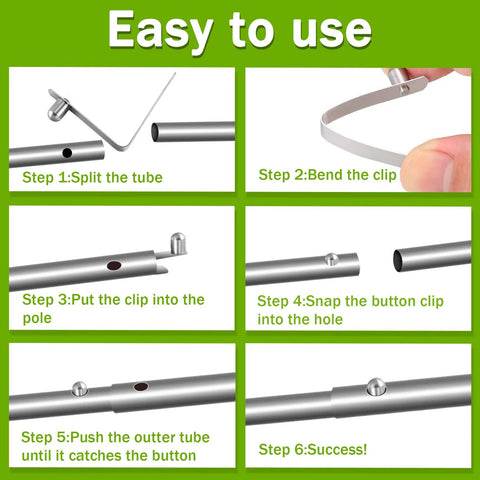 Easy to use

Step 1:Split the tube

Step 2:Bend the clip

Step 3:Put the clip into the pole

Step 4:Snap the button clip into the hole

Step 5:Push the outter tube until it catches the button

Step 6:Success!