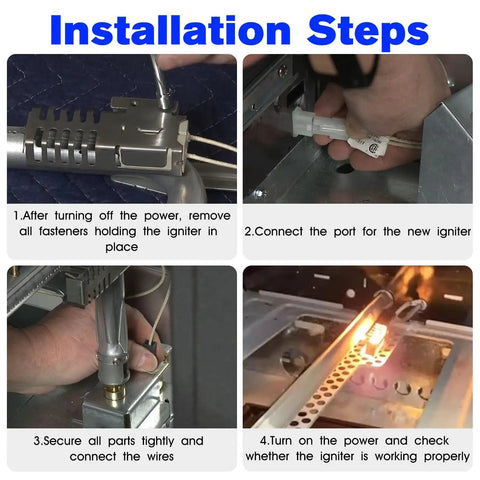 Installation Steps

1.After turning off the power, remove all fasteners holding the igniter in place

2.Connect the port for the new igniter

3.Secure all parts tightly and connect the wires

4.Turn on the power and check whether the igniter is working properly