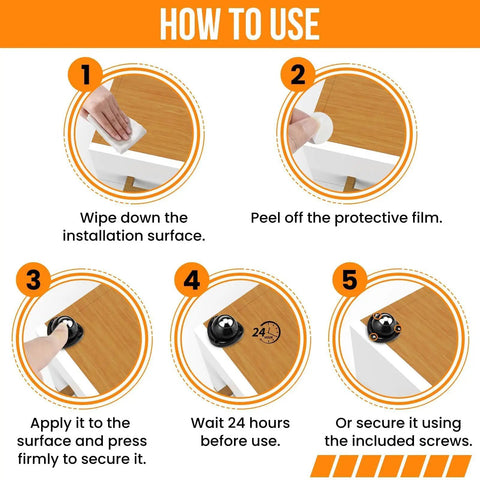 HOW TO USE

1

Wipe down the installation surface.

2

Peel off the protective film.

3

Apply it to the surface and press firmly to secure it.

4

24 HOUR

Wait 24 hours before use.

5

Or secure it using the included screws.